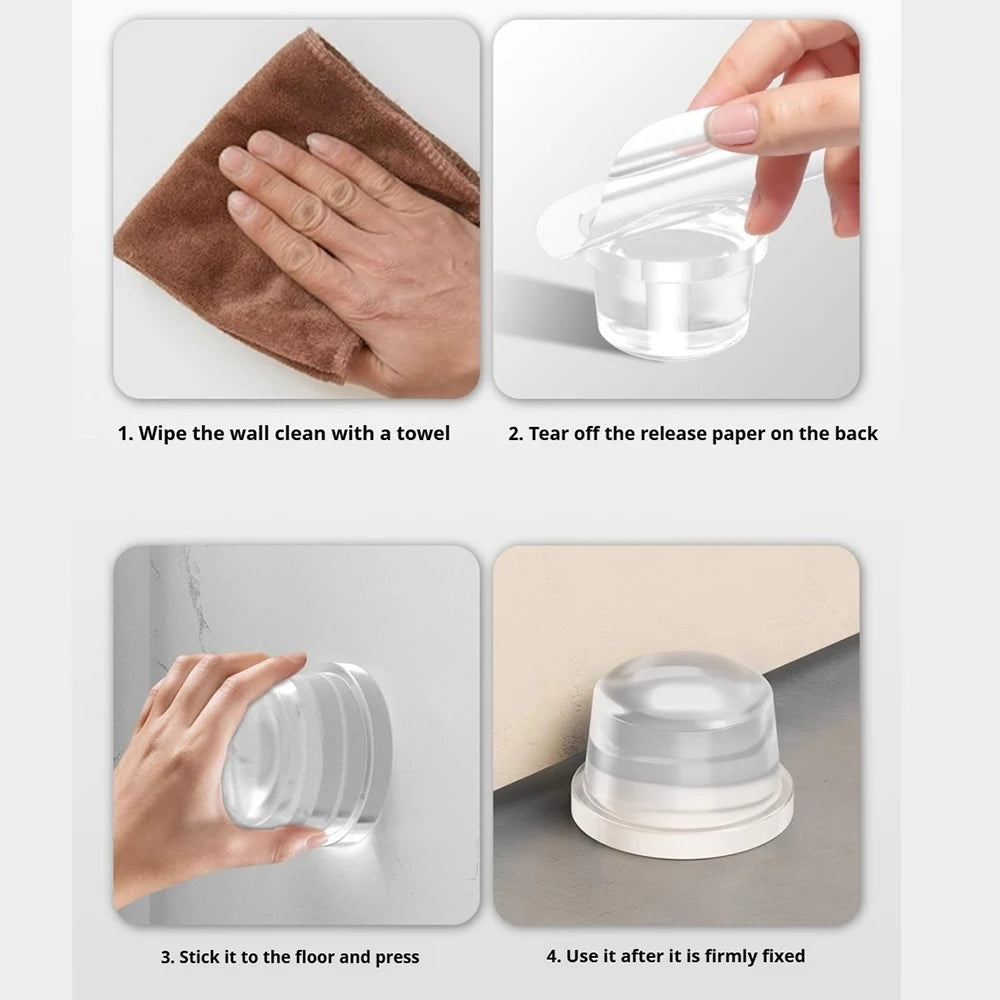 1. Wipe the wall clean with a towel

2. Tear off the release paper on the back

3. Stick it to the floor and press

4. Use it after it is firmly fixed