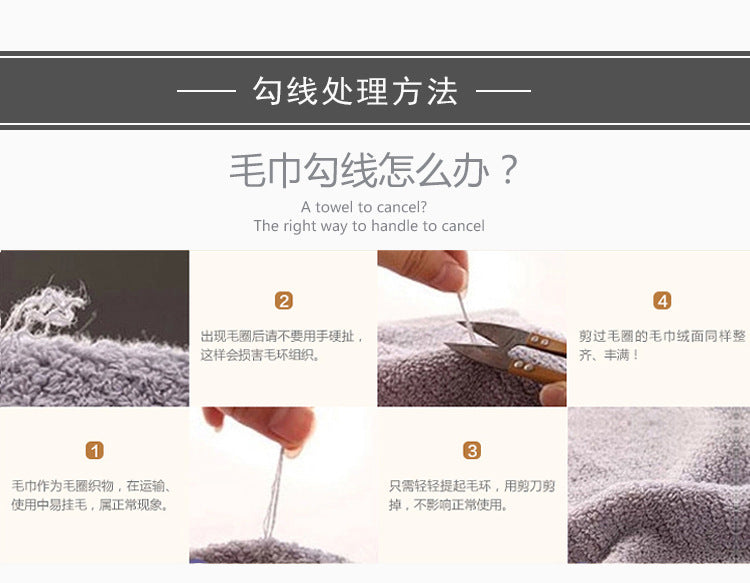 —— 勾线处理方法 ——

毛巾勾线怎么办？

A towel to cancel?
The right way to handle to cancel

2

出现毛圈后请不要用手硬扯，这样会损害毛环组织。

4

剪过毛圈的毛巾绒面同样整齐、丰满！

1

毛巾作为毛圈织物，在运输、使用中易挂毛，属正常现象。

3

只需轻轻提起毛环，用剪刀剪掉，不影响正常使用。